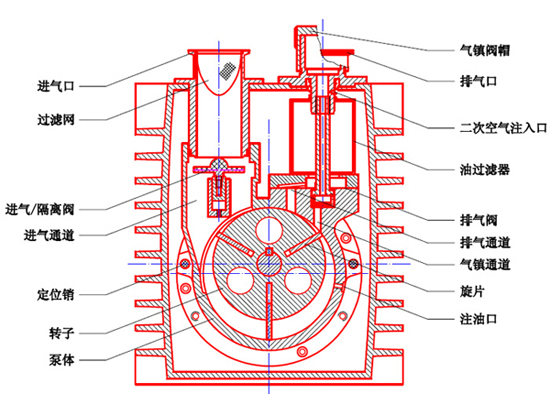 进气口
过滤网
进气/隔离阀
进气通道
定位销
转子
泵体
气镇阀帽
排气口
二次空气注入口
油过滤器
排气阀
排气通道
气镇通道
旋片
注油口